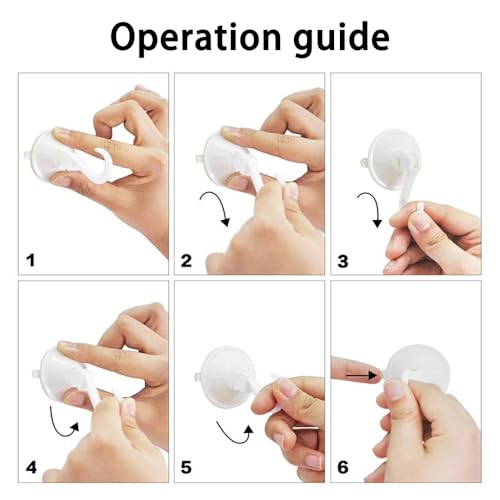 Operation guide

1

2

3

4

5

6