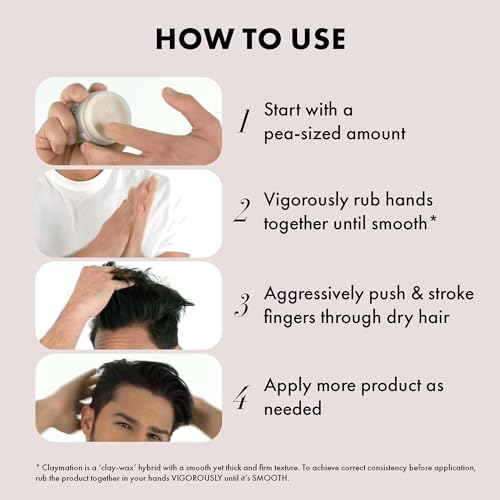 HOW TO USE

1 Start with a pea-sized amount

2 Vigorously rub hands together until smooth*

3 Aggressively push & stroke fingers through dry hair

4 Apply more product as needed

* Claymation is a 'clay-wax' hybrid with a smooth yet thick and firm texture. To achieve correct consistency before application, rub the product together in your hands VIGOROUSLY until it's SMOOTH.