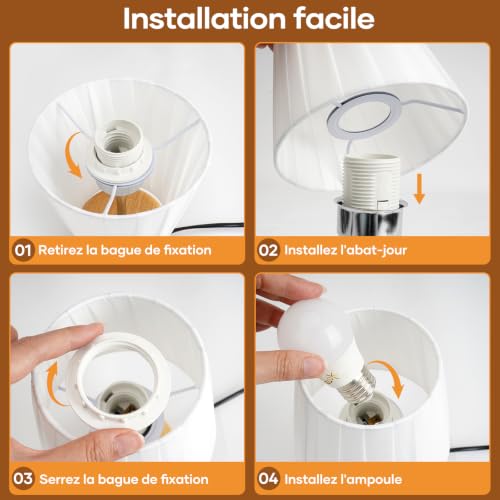 Installation facile

01 Retirez la bague de fixation

02 Installez l'abat-jour

03 Serrez la bague de fixation

04 Installez l'ampoule