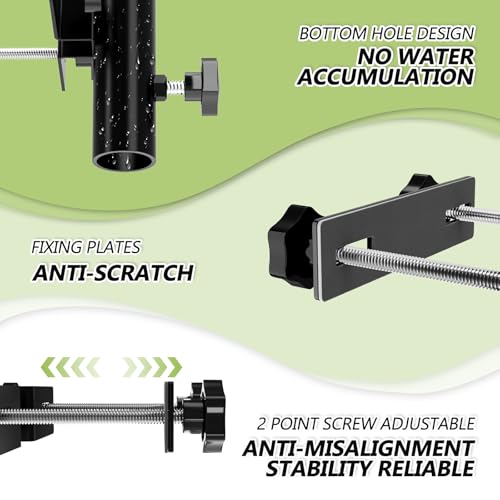 BOTTOM HOLE DESIGN
NO WATER ACCUMULATION

FIXING PLATES
ANTI-SCRATCH

2 POINT SCREW ADJUSTABLE
ANTI-MISALIGNMENT STABILITY RELIABLE