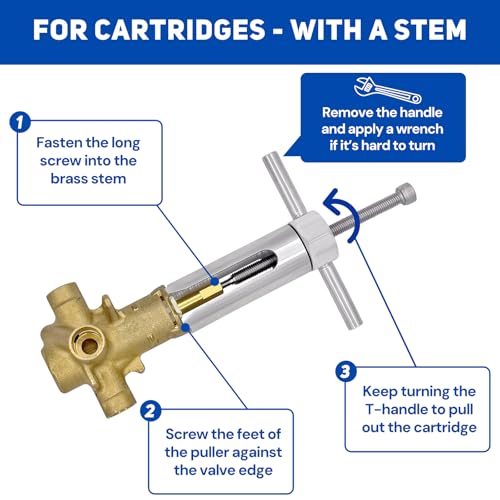 FOR CARTRIDGES - WITH A STEM

Remove the handle and apply a wrench if it's hard to turn

1

Fasten the long screw into the brass stem

2

Screw the feet of the puller against the valve edge

3

Keep turning the T-handle to pull out the cartridge