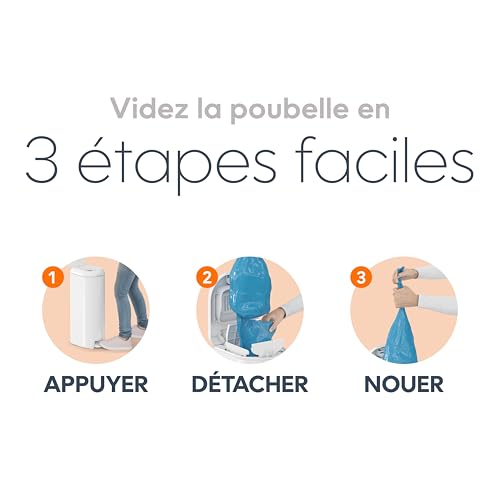 Videz la poubelle en

3 étapes faciles

1
APPUYER

2
DÉTACHER

3
NOUER