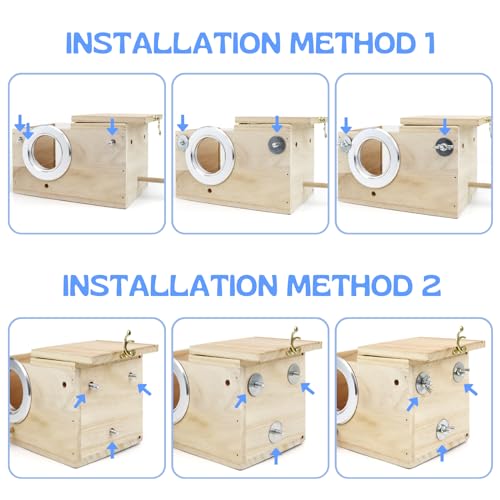 INSTALLATION METHOD 1

INSTALLATION METHOD 2