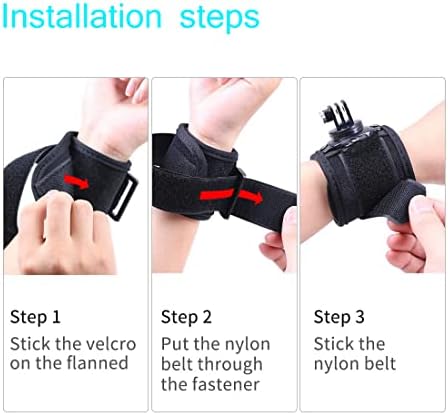 Installation steps

Step 1
Stick the velcro on the flanned

Step 2
Put the nylon belt through the fastener

Step 3
Stick the nylon belt