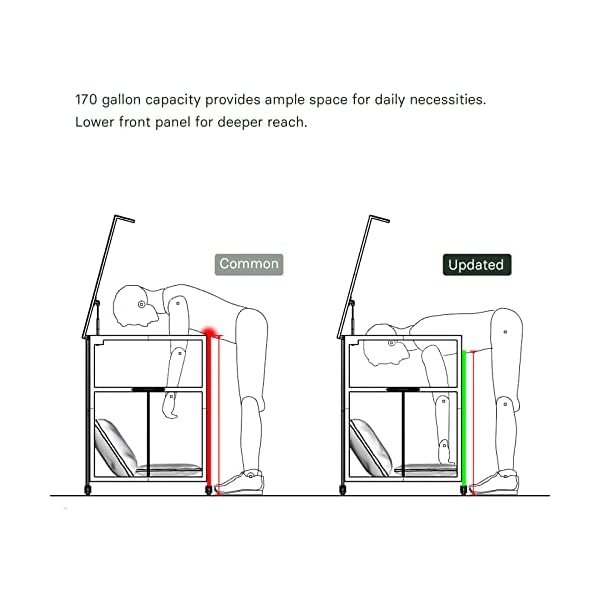 170 gallon capacity provides ample space for daily necessities.
Lower front panel for deeper reach.

Common

Updated