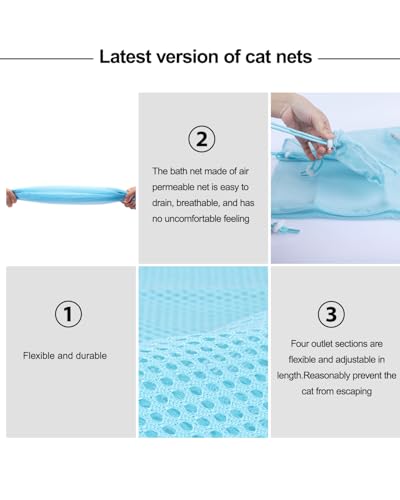 Latest version of cat nets

2

The bath net made of air permeable net is easy to drain, breathable, and has no uncomfortable feeling

1

Flexible and durable

3

Four outlet sections are flexible and adjustable in length.Reasonably prevent the cat from escaping