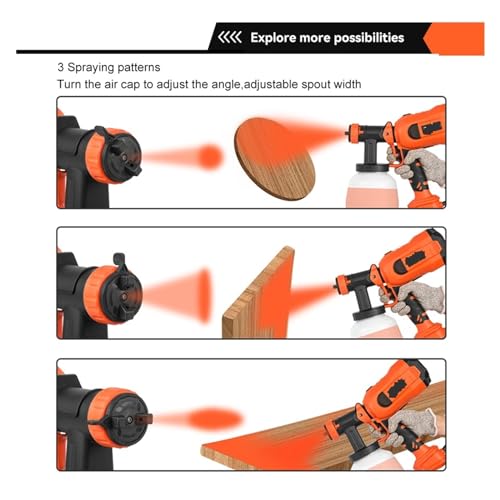 Explore more possibilities

3 Spraying patterns

Turn the air cap to adjust the angle,adjustable spout width