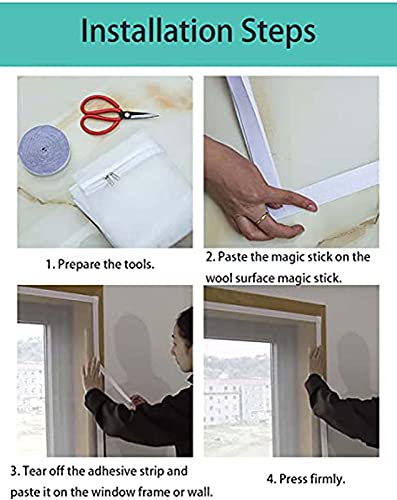 Installation Steps

1. Prepare the tools.

2. Paste the magic stick on the wool surface magic stick.

3. Tear off the adhesive strip and paste it on the window frame or wall.

4. Press firmly.