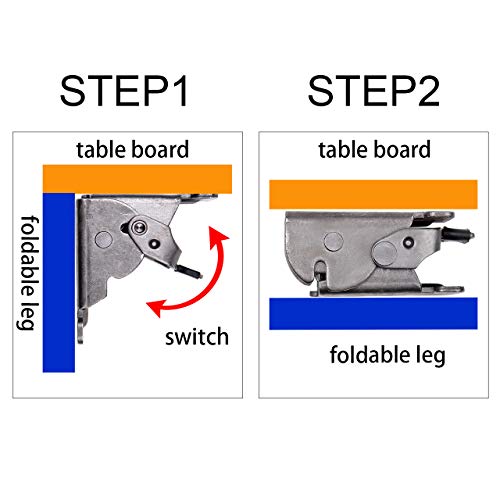 STEP1

table board

foldable leg

switch

STEP2

table board

foldable leg