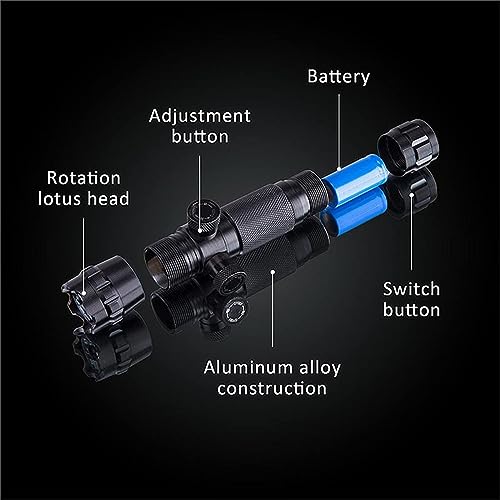 Battery

Adjustment button

Rotation lotus head

Switch button

Aluminum alloy construction