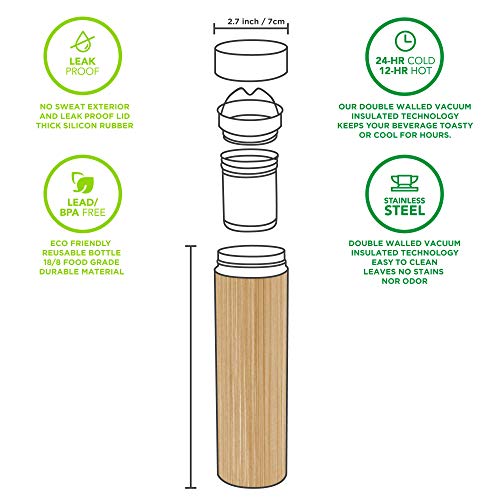 LEAK PROOF

NO SWEAT EXTERIOR AND LEAK PROOF LID THICK SILICON RUBBER

LEAD/ BPA FREE

ECO FRIENDLY REUSABLE BOTTLE 18/8 FOOD GRADE DURABLE MATERIAL

2.7 inch / 7cm

24-HR COLD 12-HR HOT

OUR DOUBLE WALLED VACUUM INSULATED TECHNOLOGY KEEPS YOUR BEVERAGE TOASTY OR COOL FOR HOURS.

STAINLESS STEEL

DOUBLE WALLED VACUUM INSULATED TECHNOLOGY EASY TO CLEAN LEAVES NO STAINS NOR ODOR