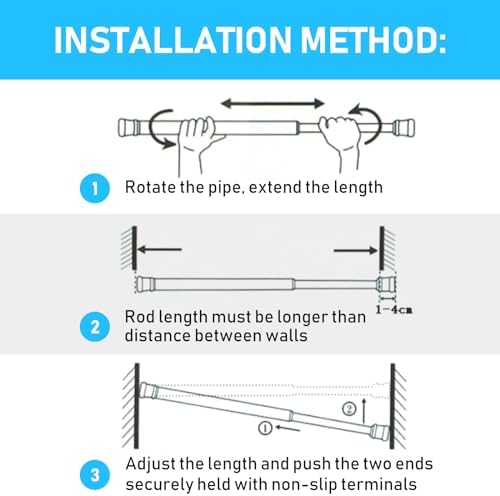 INSTALLATION METHOD:

1 Rotate the pipe, extend the length

1-4cm

2 Rod length must be longer than distance between walls

②

①

3 Adjust the length and push the two ends securely held with non-slip terminals