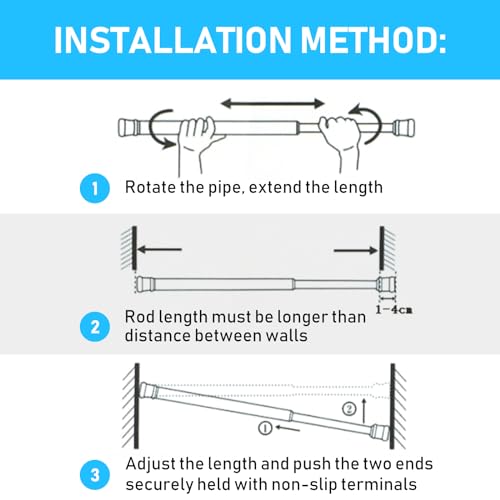 INSTALLATION METHOD:

1 Rotate the pipe, extend the length

1-4cm

2 Rod length must be longer than distance between walls

②

①

3 Adjust the length and push the two ends securely held with non-slip terminals