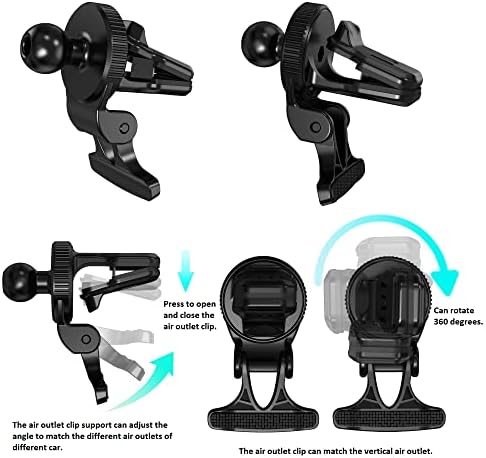 Press to open and close the air outlet clip.

Can rotate 360 degrees.

The air outlet clip support can adjust the angle to match the different air outlets of different car.

The air outlet clip can match the vertical air outlet.