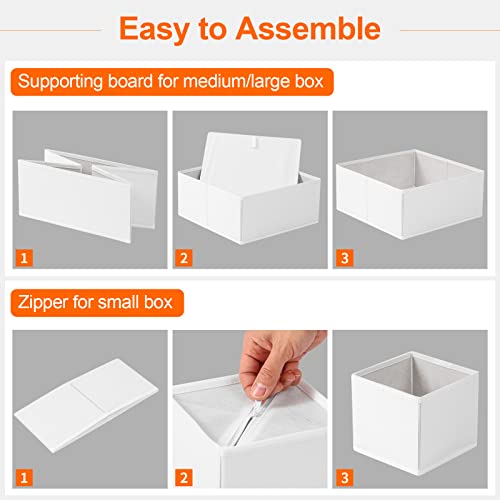 Easy to Assemble

Supporting board for medium/large box

1

2

3

Zipper for small box

1

2

3