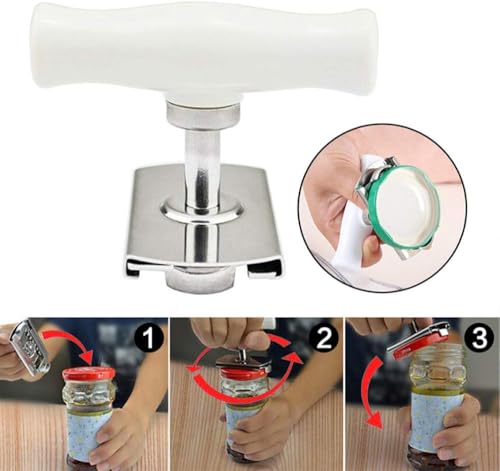 1

2

3