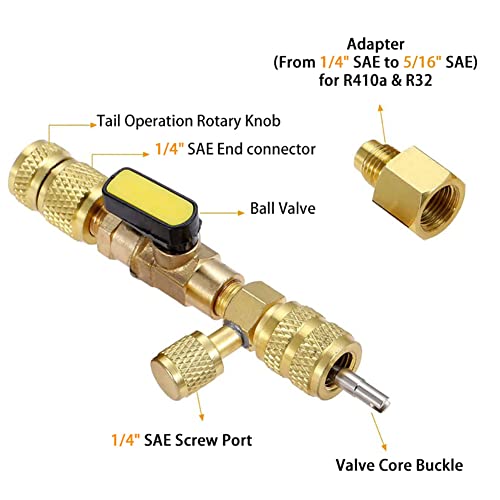 Adapter
(From 1/4" SAE to 5/16" SAE)
for R410a & R32

Tail Operation Rotary Knob

1/4" SAE End connector

Ball Valve

1/4" SAE Screw Port

Valve Core Buckle