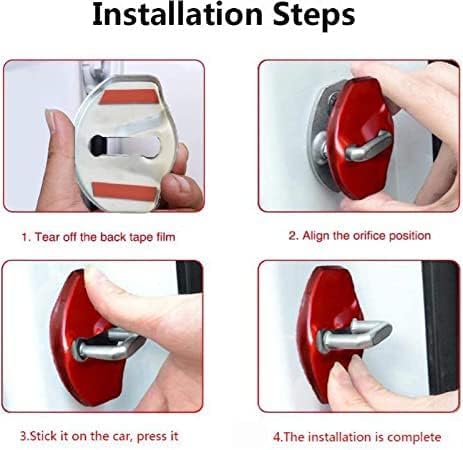 Installation Steps

1. Tear off the back tape film

2. Align the orifice position

3.Stick it on the car, press it

4.The installation is complete