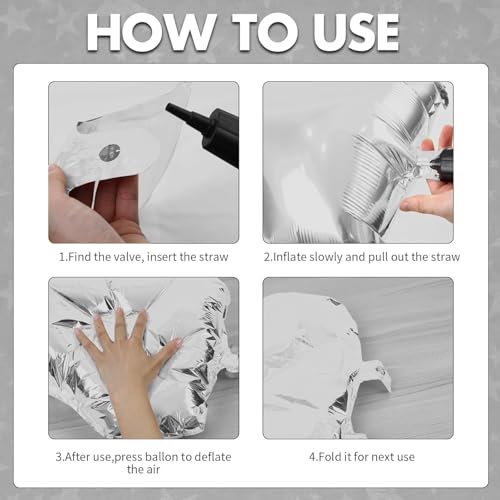 HOW TO USE

1.Find the valve, insert the straw

2.Inflate slowly and pull out the straw

3.After use,press ballon to deflate the air

4.Fold it for next use