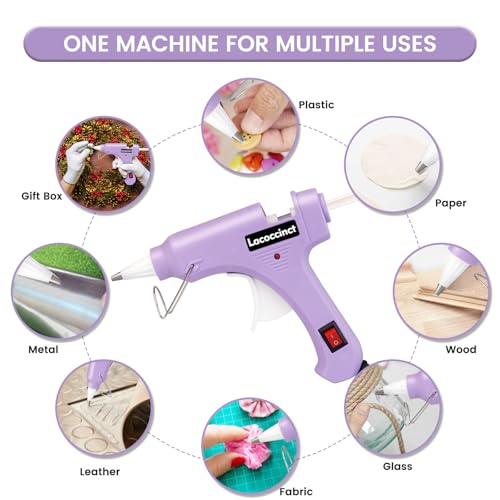 ONE MACHINE FOR MULTIPLE USES

Plastic

Gift Box

Paper

Lacoccinct

Metal

Wood

Leather

Glass

Fabric