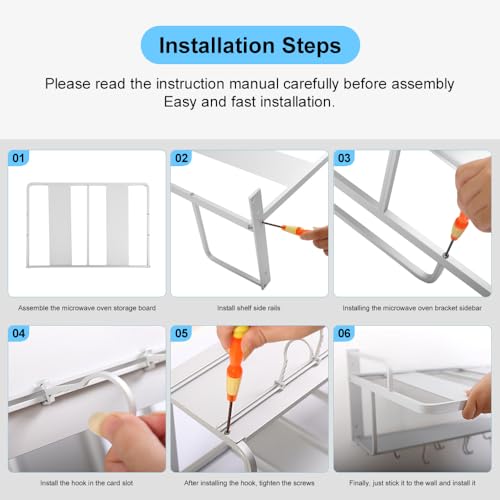 Installation Steps

Please read the instruction manual carefully before assembly
Easy and fast installation.

01

Assemble the microwave oven storage board

02

Install shelf side rails

03

Installing the microwave oven bracket sidebar

04

Install the hook in the card slot

05

After installing the hook, tighten the screws

06

Finally, just stick it to the wall and install it