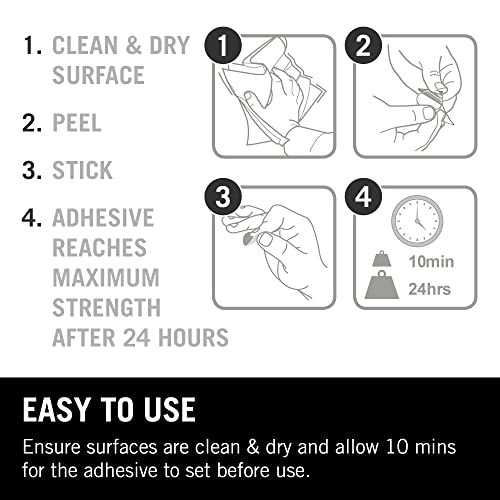 1. CLEAN & DRY SURFACE

2. PEEL

3. STICK

4. ADHESIVE REACHES MAXIMUM STRENGTH AFTER 24 HOURS

1

2

3

4

10min

24hrs

EASY TO USE

Ensure surfaces are clean & dry and allow 10 mins for the adhesive to set before use.