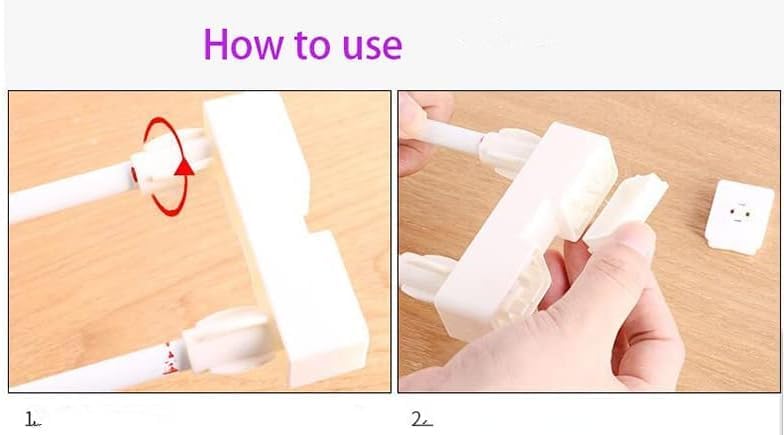 How to use

1.

2.