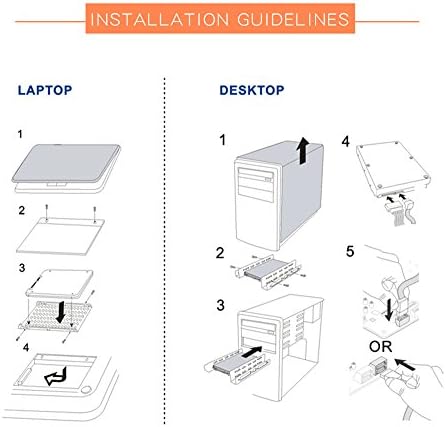 INSTALLATION GUIDELINES

LAPTOP

1

2

3

4

DESKTOP

1

2

3

4

5

OR