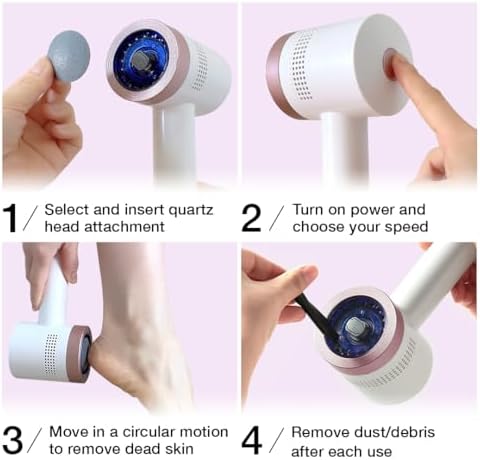 1 / Select and insert quartz head attachment

2 / Turn on power and choose your speed

3 / Move in a circular motion to remove dead skin

4 / Remove dust/debris after each use