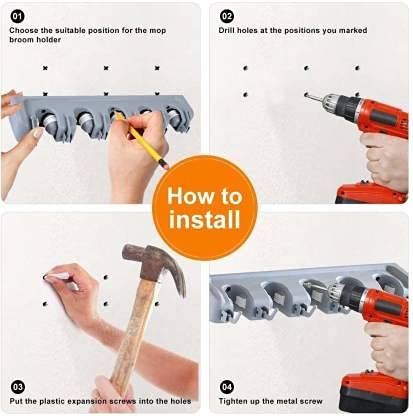 01
Choose the suitable position for the mop broom holder

02
Drill holes at the positions you marked

How to install

03
Put the plastic expansion screws into the holes

04
Tighten up the metal screw