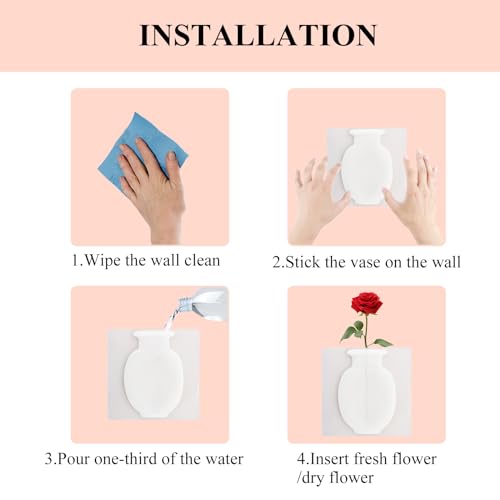 INSTALLATION

1.Wipe the wall clean

2.Stick the vase on the wall

3.Pour one-third of the water

4.Insert fresh flower /dry flower