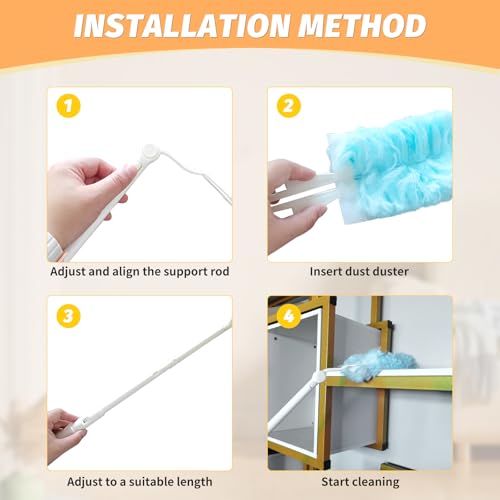 INSTALLATION METHOD

1

Adjust and align the support rod

2

Insert dust duster

3

Adjust to a suitable length

4

Start cleaning