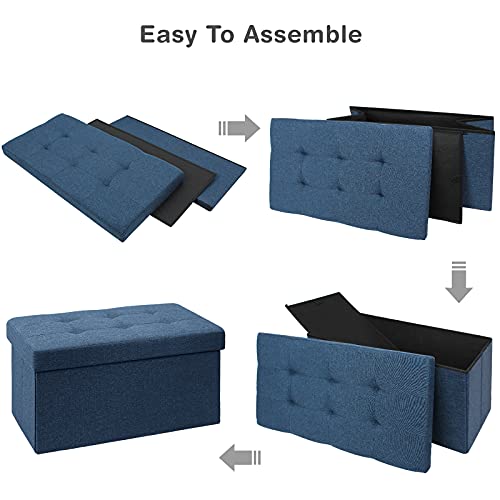 Easy To Assemble