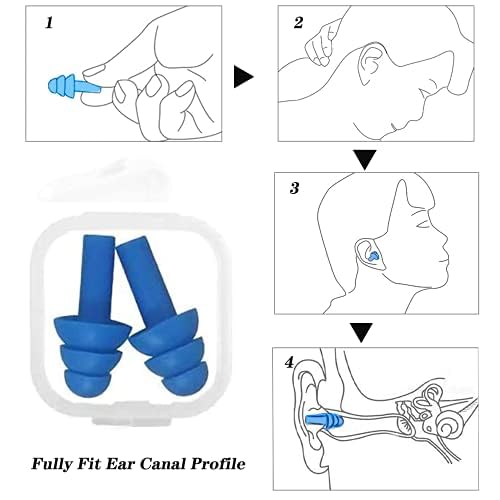 1

2

3

4

Fully Fit Ear Canal Profile