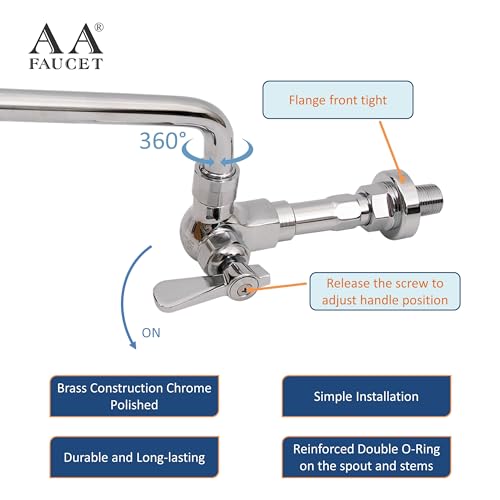 AA®
FAUCET

Flange front tight

360°

Release the screw to adjust handle position

ON

Brass Construction Chrome Polished

Simple Installation

Durable and Long-lasting

Reinforced Double O-Ring on the spout and stems