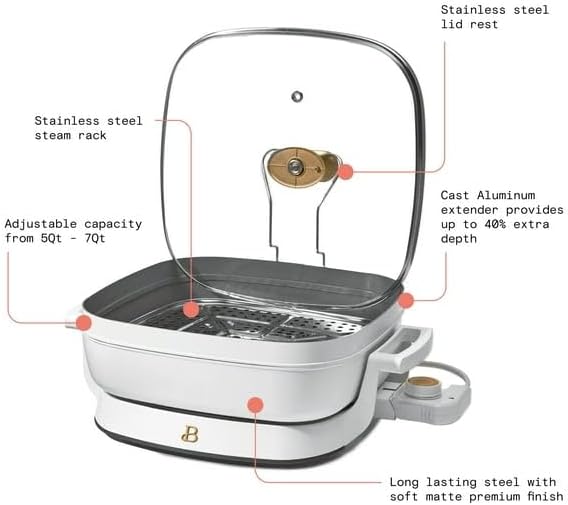 Stainless steel lid rest

Stainless steel steam rack

Cast Aluminum extender provides up to 40% extra depth

Adjustable capacity from 5Qt - 7Qt

B

Long lasting steel with soft matte premium finish