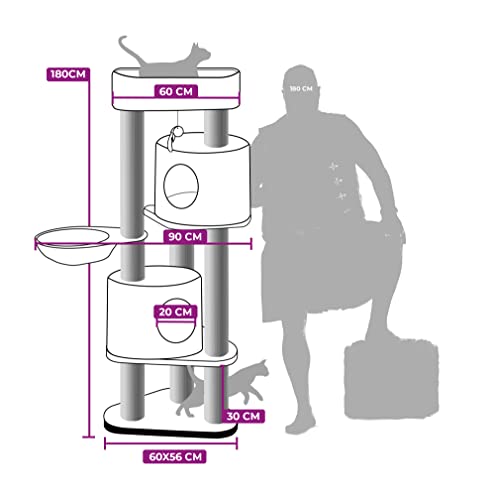 180CM

60 CM

180 CM

90 CM

20 CM

30 CM

60X56 CM