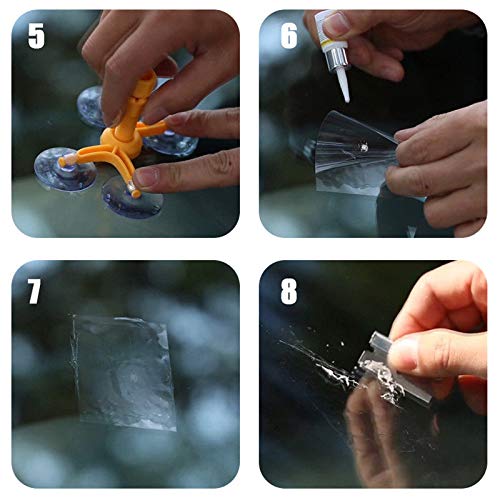 5

6

7

8