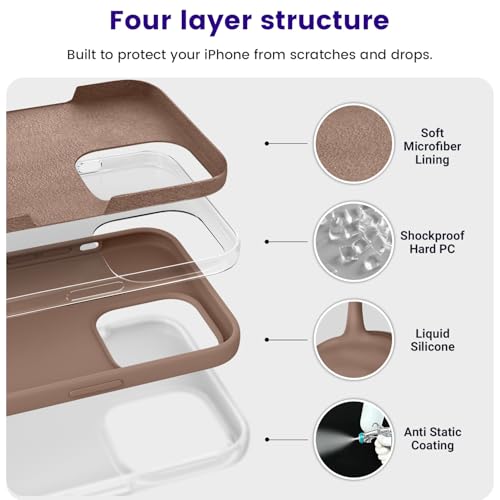 Four layer structure

Built to protect your iPhone from scratches and drops.

Soft Microfiber Lining

Shockproof Hard PC

Liquid Silicone

Anti Static Coating