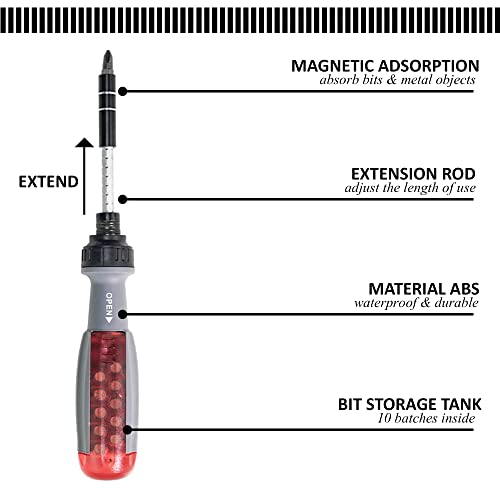 MAGNETIC ADSORPTION
absorb bits & metal objects

EXTEND

EXTENSION ROD
adjust the length of use

OPEN

MATERIAL ABS
waterproof & durable

BIT STORAGE TANK
10 batches inside