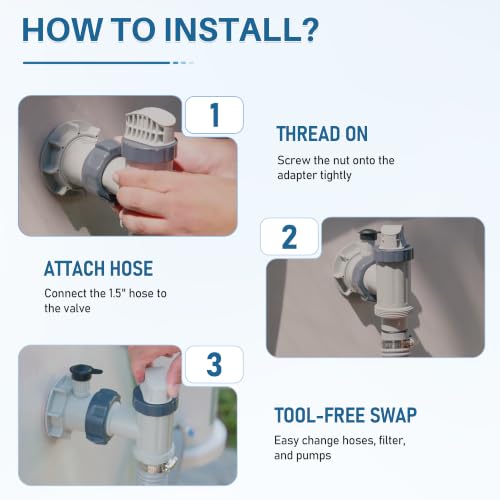 HOW TO INSTALL?

1

THREAD ON

Screw the nut onto the adapter tightly

2

ATTACH HOSE

Connect the 1.5" hose to the valve

3

TOOL-FREE SWAP

Easy change hoses, filter, and pumps