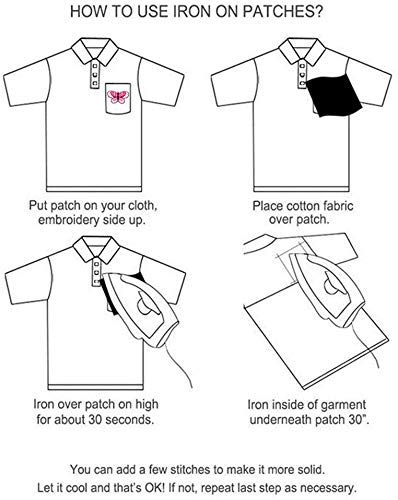 HOW TO USE IRON ON PATCHES?

Put patch on your cloth, embroidery side up.

Place cotton fabric over patch.

Iron over patch on high for about 30 seconds.

Iron inside of garment underneath patch 30".

You can add a few stitches to make it more solid.
Let it cool and that's OK! If not, repeat last step as necessary.