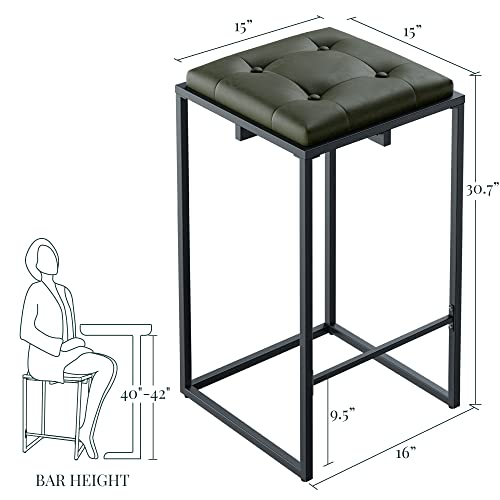 15"

15"

30.7"

40"-42"

9.5"

16"

BAR HEIGHT