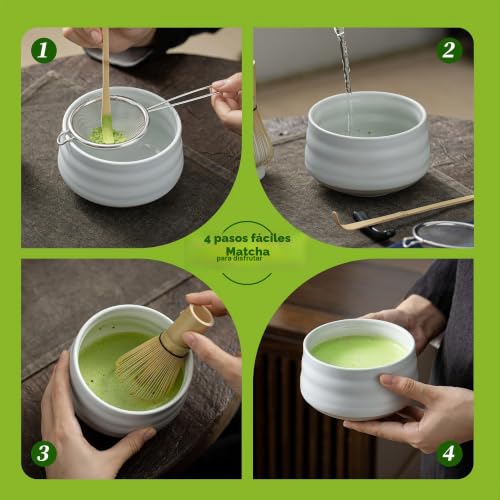 1

2

4 pasos fáciles
Matcha
para disfrutar

3

4