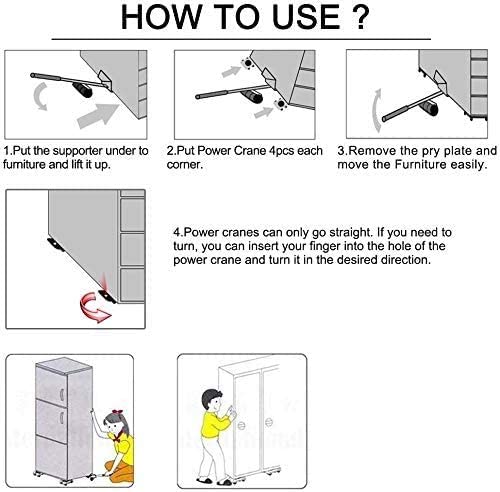 HOW TO USE ?

1.Put the supporter under to furniture and lift it up.

2.Put Power Crane 4pcs each corner.

3.Remove the pry plate and move the Furniture easily.

4.Power cranes can only go straight. If you need to turn, you can insert your finger into the hole of the power crane and turn it in the desired direction.