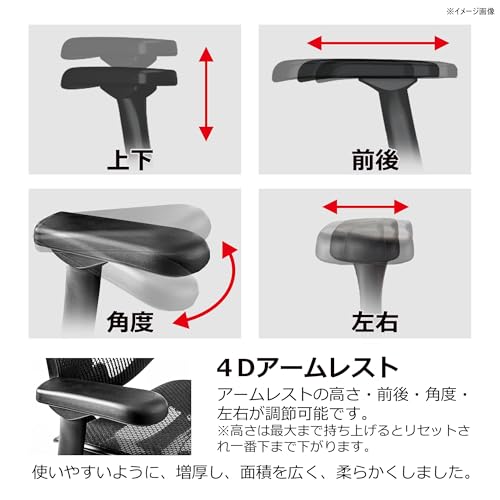 ※イメージ画像

上下

前後

角度

左右

4Dアームレスト

アームレストの高さ・前後・角度・左右が調節可能です。
※高さは最大まで持ち上げるとリセットされ一番下まで下がります。

使いやすいように、増厚し、面積を広く、柔らかくしました。