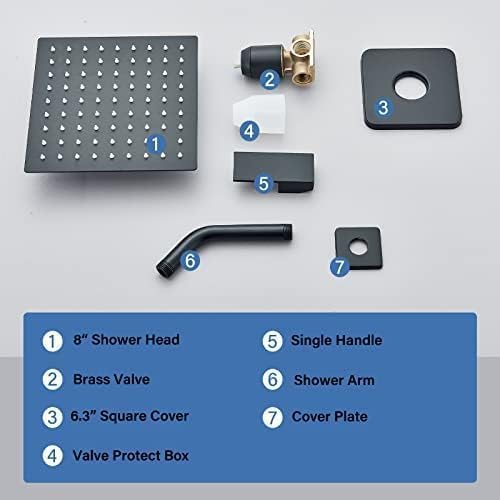 1
2
3
4
5
6
7

1 8" Shower Head
2 Brass Valve
3 6.3" Square Cover
4 Valve Protect Box
5 Single Handle
6 Shower Arm
7 Cover Plate