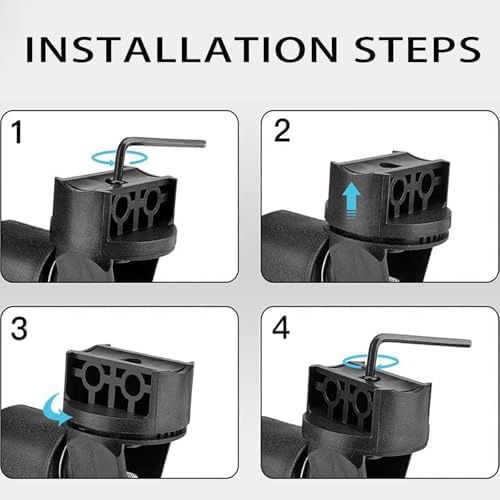 INSTALLATION STEPS

1

2

3

4