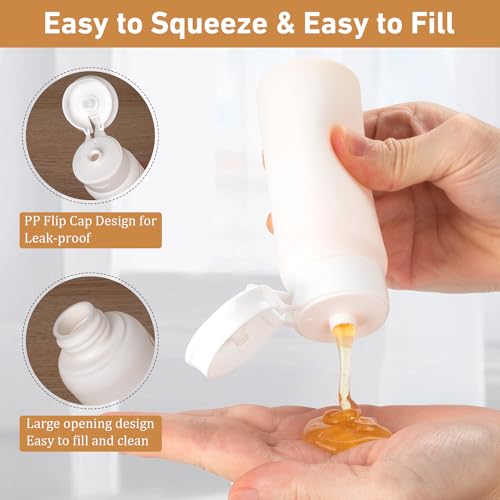 Easy to Squeeze & Easy to Fill

PP Flip Cap Design for Leak-proof

Large opening design
Easy to fill and clean