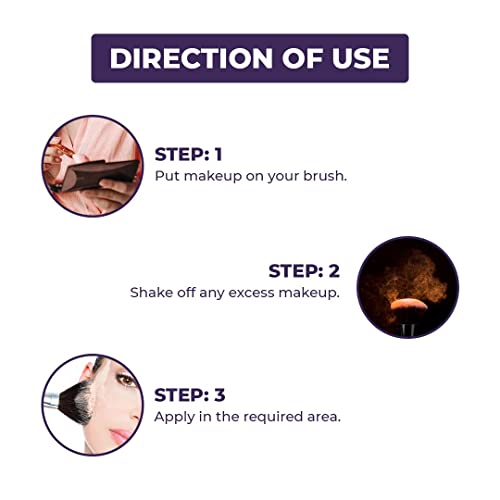 DIRECTION OF USE

STEP: 1
Put makeup on your brush.

STEP: 2
Shake off any excess makeup.

STEP: 3
Apply in the required area.